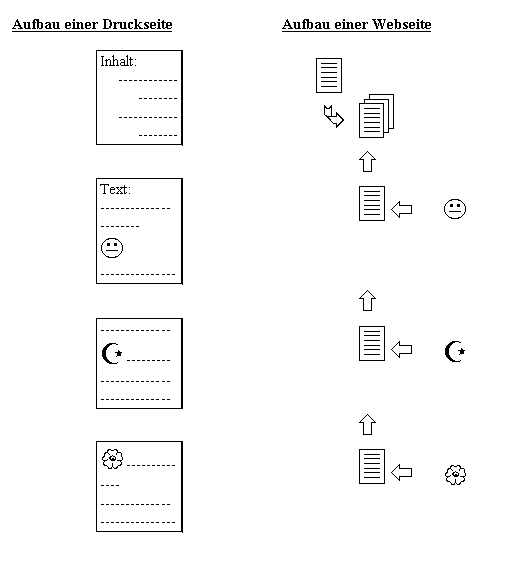 Aufbau einer Druckseite

Inhalt:

Text:

Aufbau einer Webseite